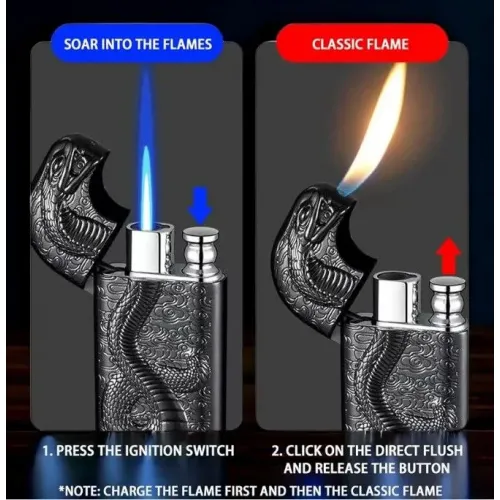 SOAR INTO THE FLAMES

CLASSIC FLAME

1. PRESS THE IGNITION SWITCH

2. CLICK ON THE DIRECT FLUSH AND RELEASE THE BUTTON

*NOTE: CHARGE THE FLAME FIRST AND THEN THE CLASSIC FLAME